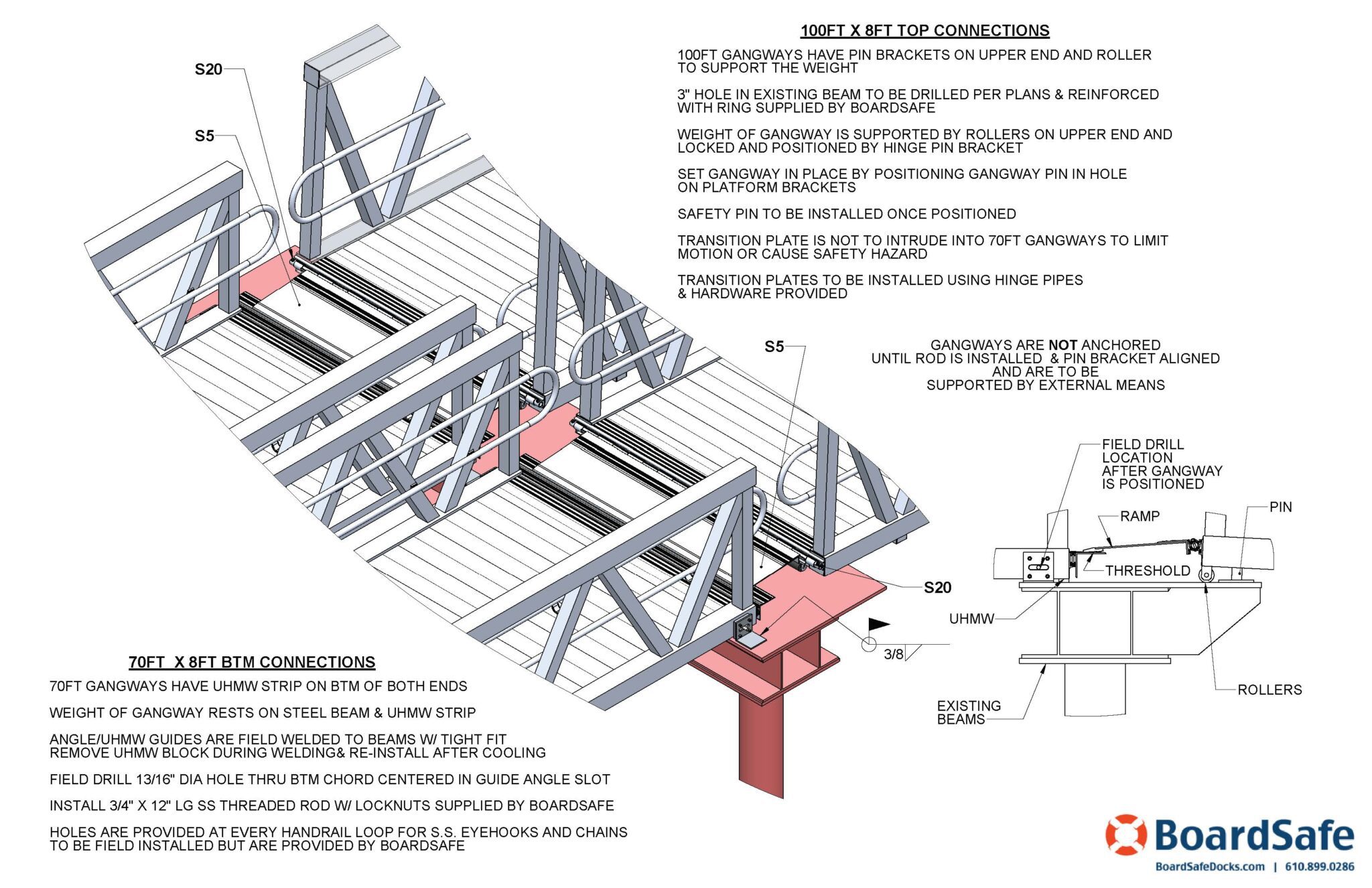 S20

S5

100FT X 8FT TOP CONNECTIONS

100FT GANGWAYS HAVE PIN BRACKETS ON UPPER END AND ROLLER TO SUPPORT THE WEIGHT

3" HOLE IN EXISTING BEAM TO BE DRILLED PER PLANS & REINFORCED WITH RING SUPPLIED BY BOARDSAFE

WEIGHT OF GANGWAY IS SUPPORTED BY ROLLERS ON UPPER END AND LOCKED AND POSITIONED BY HINGE PIN BRACKET

SET GANGWAY IN PLACE BY POSITIONING GANGWAY PIN IN HOLE ON PLATFORM BRACKETS

SAFETY PIN TO BE INSTALLED ONCE POSITIONED

TRANSITION PLATE IS NOT TO INTRUDE INTO 70FT GANGWAYS TO LIMIT MOTION OR CAUSE SAFETY HAZARD

TRANSITION PLATES TO BE INSTALLED USING HINGE PIPES & HARDWARE PROVIDED

S5

GANGWAYS ARE NOT ANCHORED UNTIL ROD IS INSTALLED & PIN BRACKET ALIGNED AND ARE TO BE SUPPORTED BY EXTERNAL MEANS

FIELD DRILL LOCATION AFTER GANGWAY IS POSITIONED

RAMP

PIN

THRESHOLD

S20

UHMW

3/8

ROLLERS

EXISTING BEAMS

70FT X 8FT BTM CONNECTIONS

70FT GANGWAYS HAVE UHMW STRIP ON BTM OF BOTH ENDS

WEIGHT OF GANGWAY RESTS ON STEEL BEAM & UHMW STRIP

ANGLE/UHMW GUIDES ARE FIELD WELDED TO BEAMS W/ TIGHT FIT REMOVE UHMW BLOCK DURING WELDING& RE-INSTALL AFTER COOLING

FIELD DRILL 13/16" DIA HOLE THRU BTM CHORD CENTERED IN GUIDE ANGLE SLOT

INSTALL 3/4" X 12" LG SS THREADED ROD W/ LOCKNUTS SUPPLIED BY BOARDSAFE

HOLES ARE PROVIDED AT EVERY HANDRAIL LOOP FOR S.S. EYEHOOKS AND CHAINS TO BE FIELD INSTALLED BUT ARE PROVIDED BY BOARDSAFE

BoardSafe
BoardSafeDocks.com | 610.899.0286