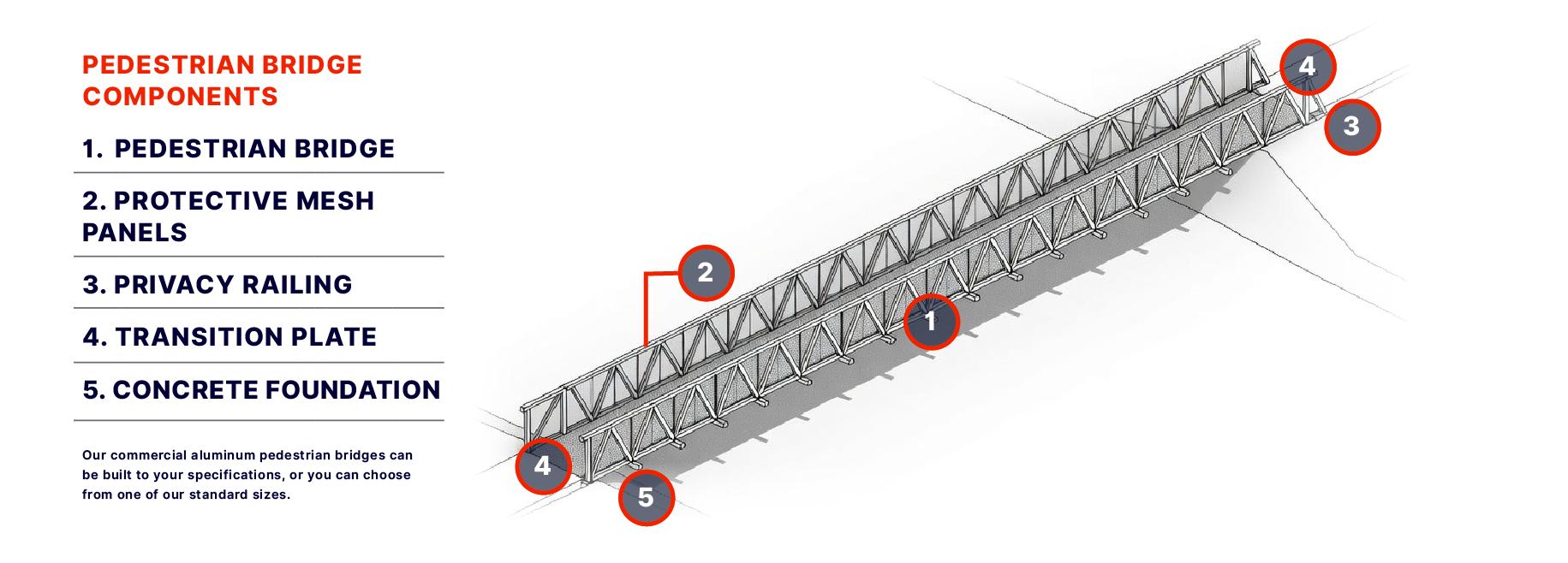 PEDESTRIAN BRIDGE COMPONENTS

1. PEDESTRIAN BRIDGE

2. PROTECTIVE MESH PANELS

3. PRIVACY RAILING

4. TRANSITION PLATE

5. CONCRETE FOUNDATION

Our commercial aluminum pedestrian bridges can be built to your specifications, or you can choose from one of our standard sizes.

4
3
2
1
4
5