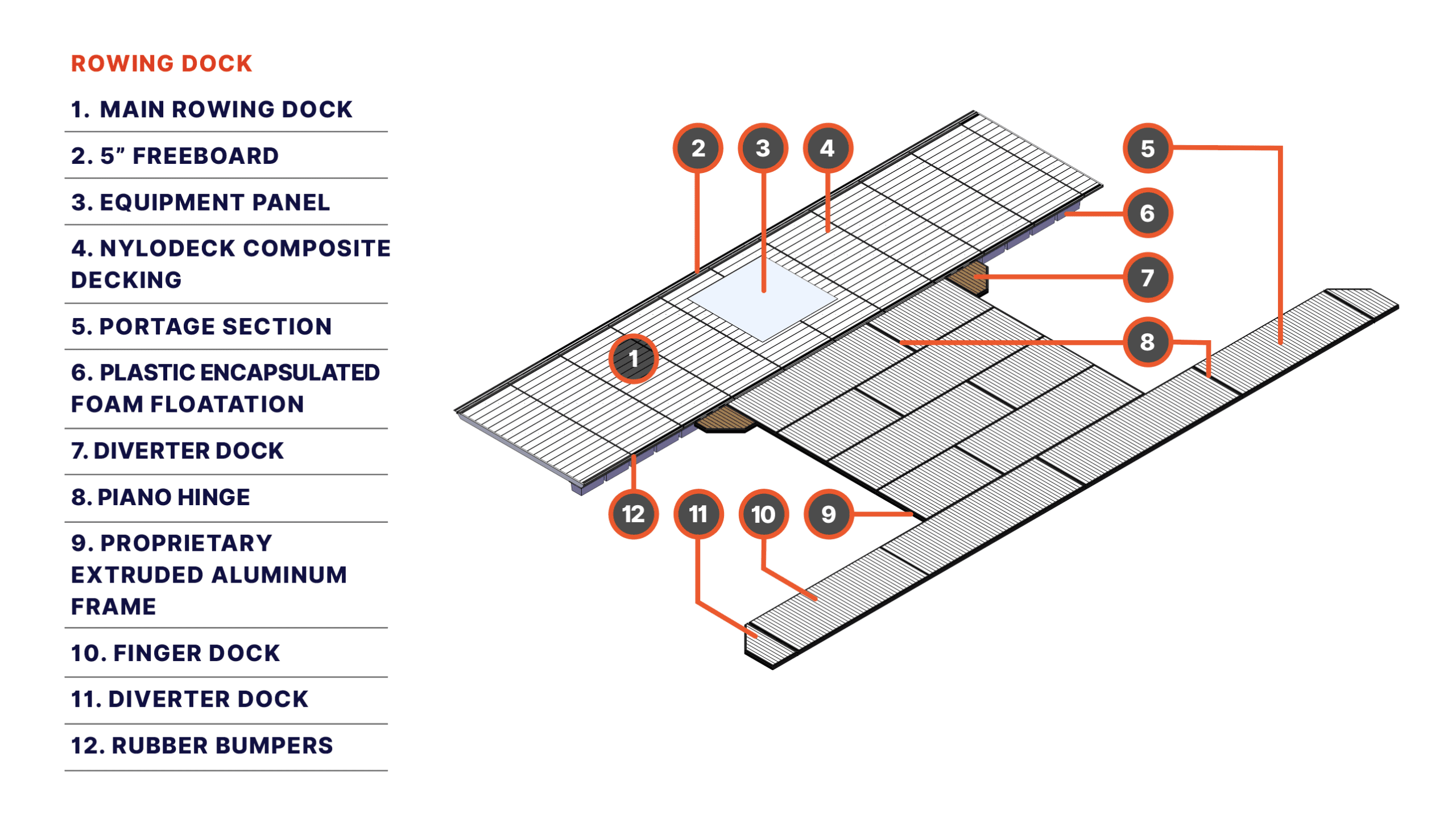 ROWING DOCK

1. MAIN ROWING DOCK

2. 5” FREEBOARD

3. EQUIPMENT PANEL

4. NYLODECK COMPOSITE DECKING

5. PORTAGE SECTION

6. PLASTIC ENCAPSULATED FOAM FLOATATION

7. DIVERTER DOCK

8. PIANO HINGE

9. PROPRIETARY EXTRUDED ALUMINUM FRAME

10. FINGER DOCK

11. DIVERTER DOCK

12. RUBBER BUMPERS

2 3 4 5 6 7 8 1 12 11 10 9